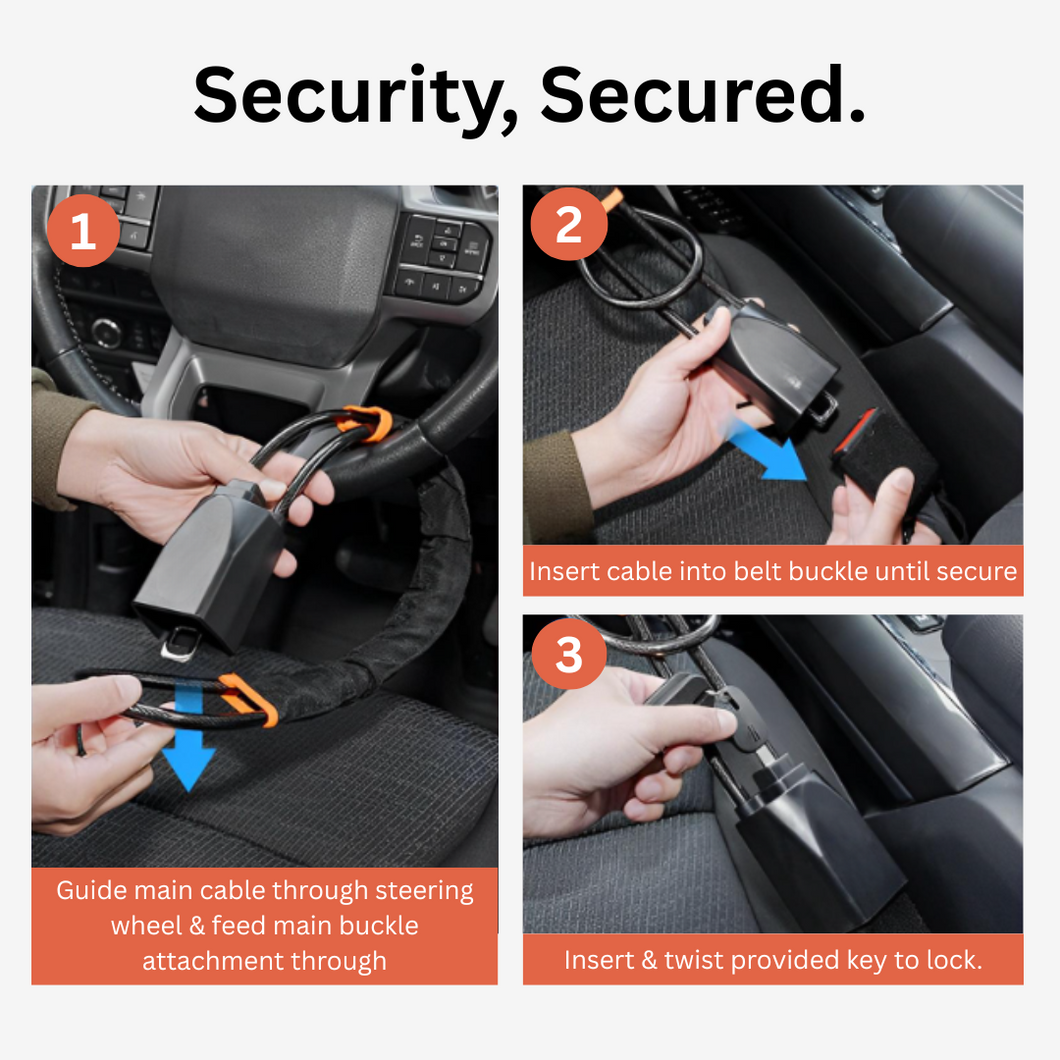 Security, Secured.

1

Guide main cable through steering wheel & feed main buckle attachment through

2

Insert cable into belt buckle until secure

3

Insert & twist provided key to lock.